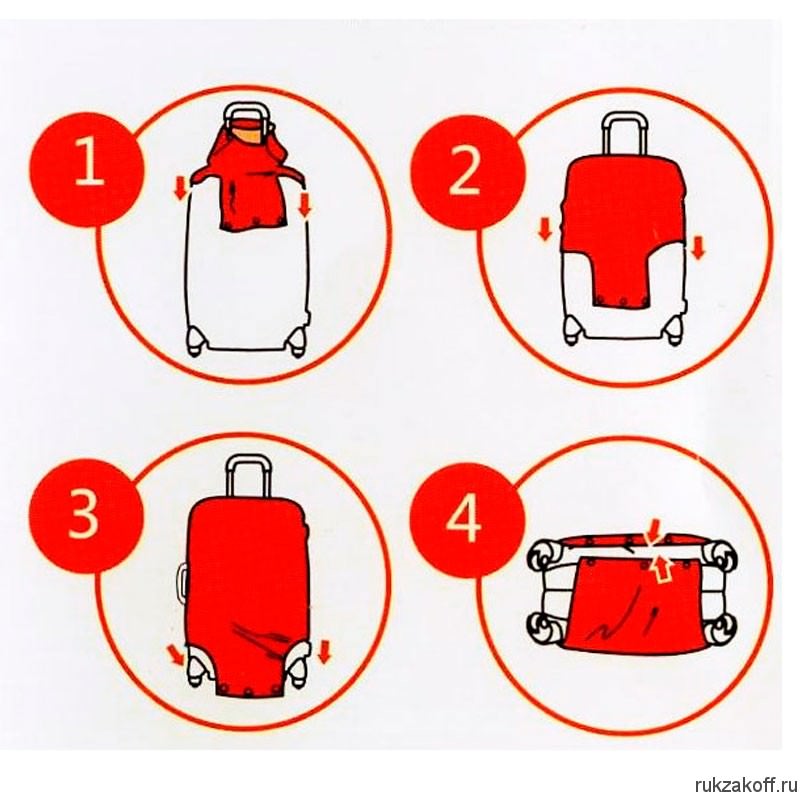 1

2

3

4

rukzakoff.ru